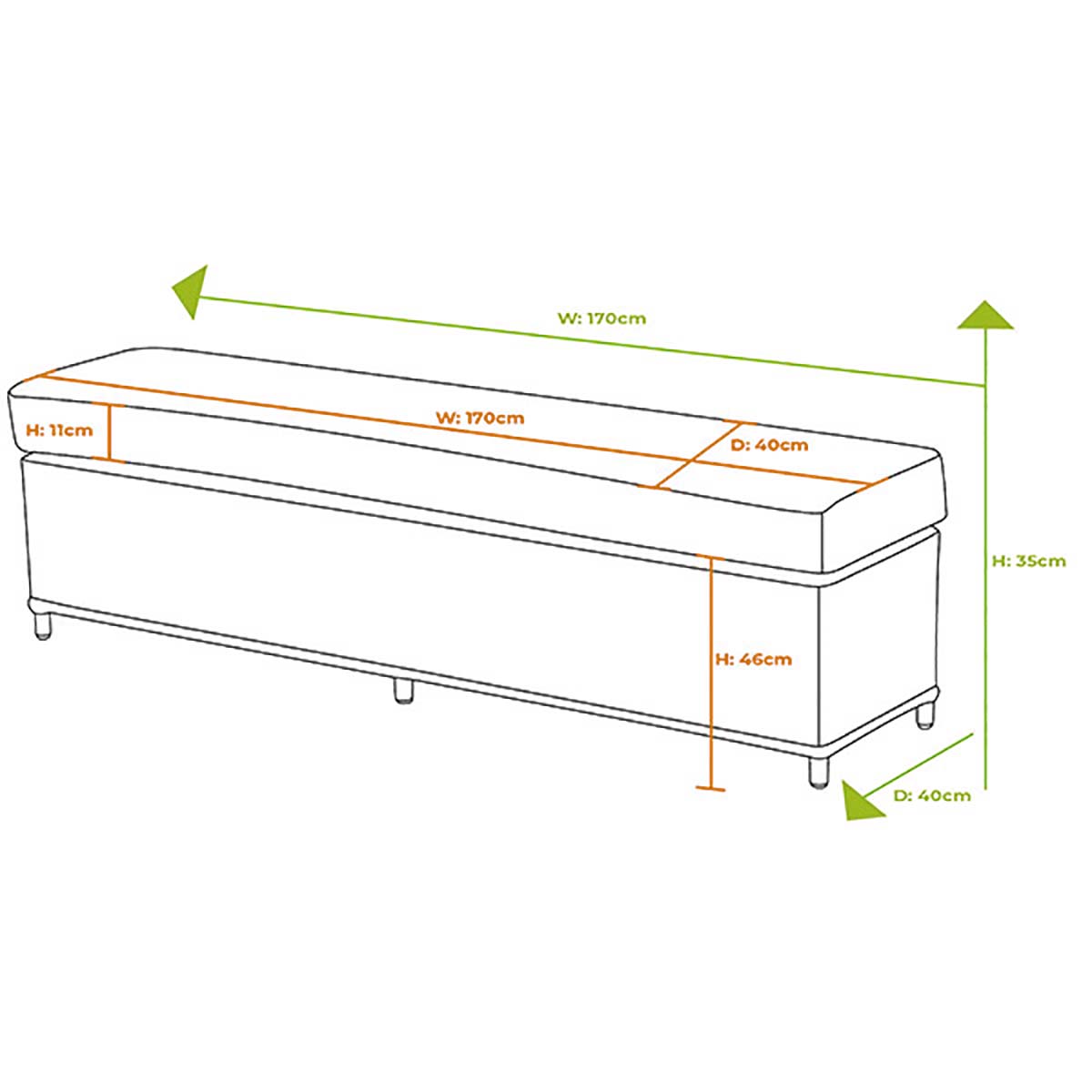 W: 170cm

H: 11cm

W: 170cm

D: 40cm

H: 35cm

H: 46cm

D: 40cm